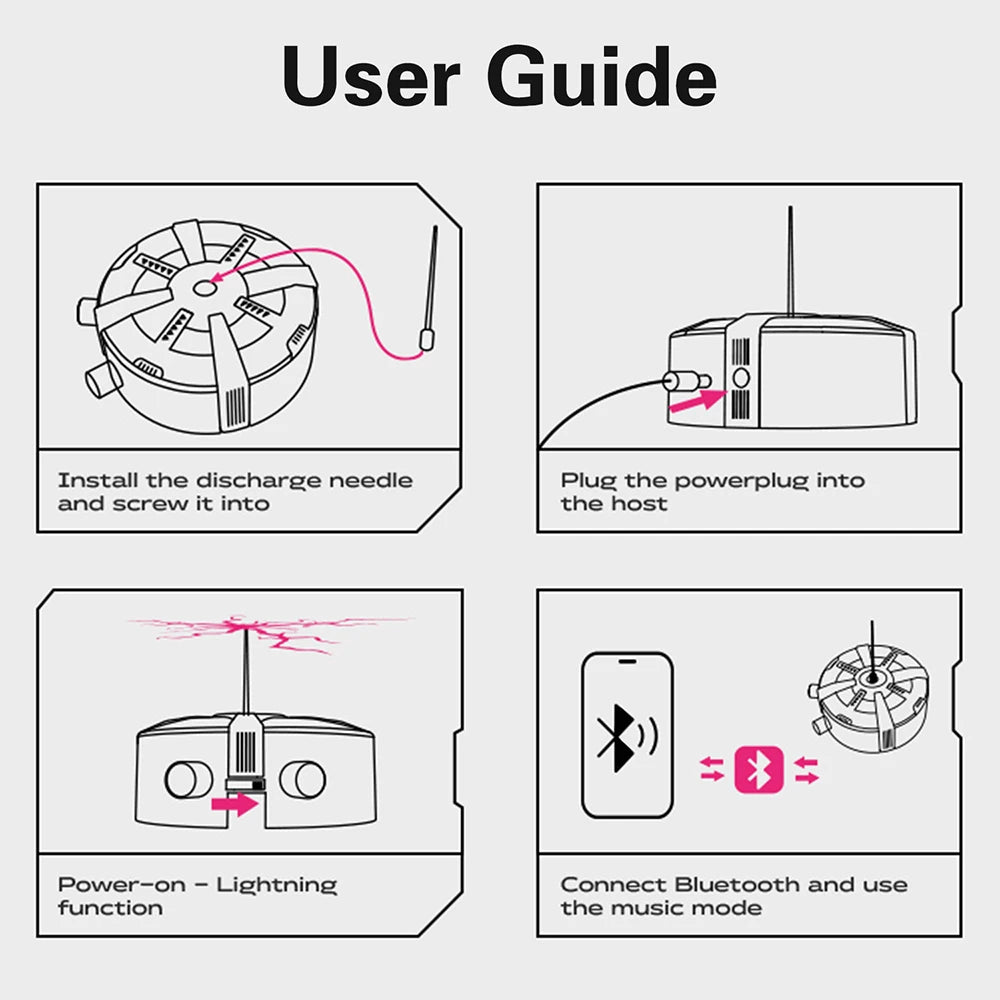 User Guide

Install the discharge needle and screw it into

Plug the powerplug into the host

Power-on - Lightning function

Connect Bluetooth and use the music mode